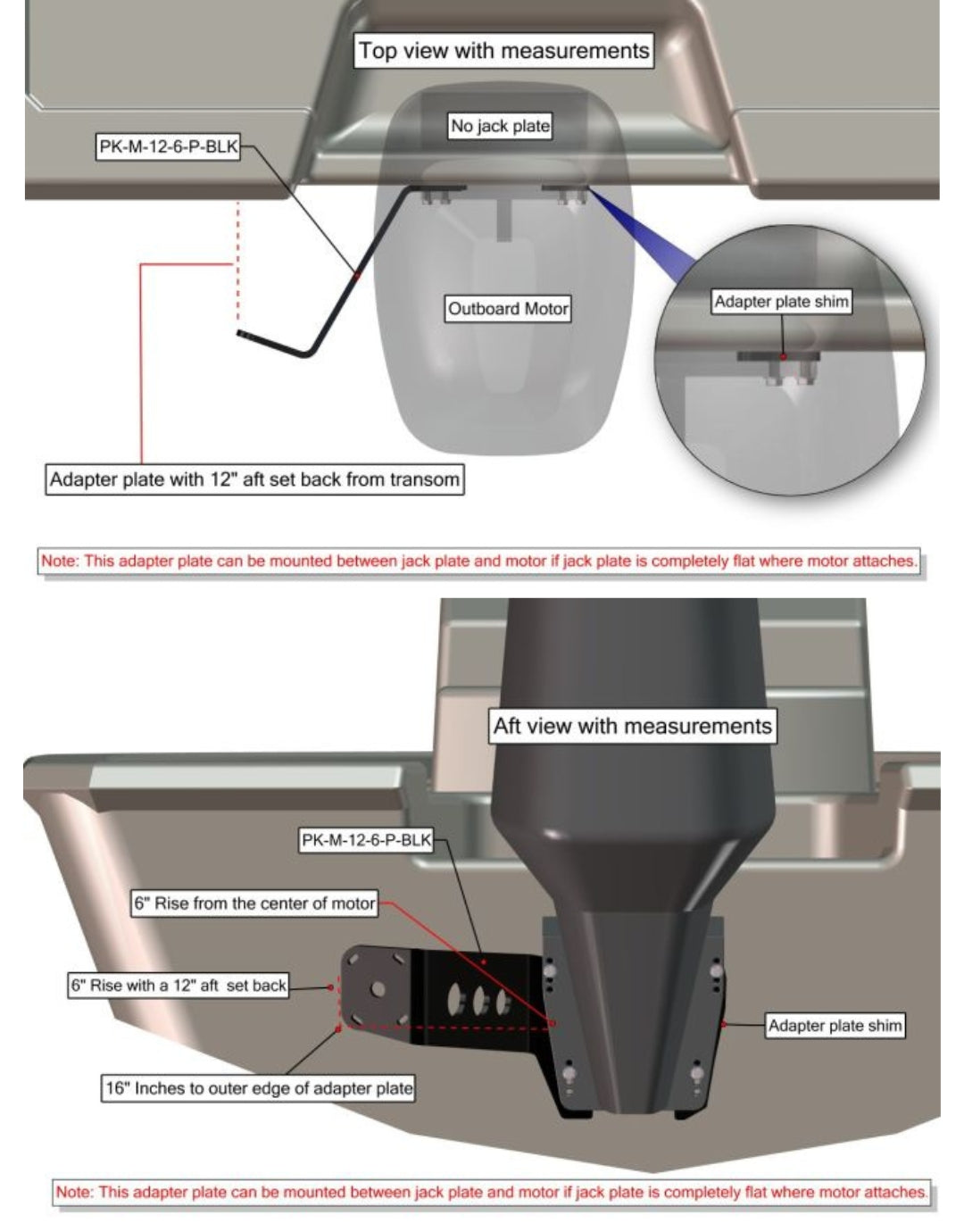 Top view with measurements

No jack plate

PK-M-12-6-P-BLK

Outboard Motor

Adapter plate shim

Adapter plate with 12" aft set back from transom

Note: This adapter plate can be mounted between jack plate and motor if jack plate is completely flat where motor attaches.

Aft view with measurements

PK-M-12-6-P-BLK

6" Rise from the center of motor

6" Rise with a 12" aft set back

Adapter plate shim

16" Inches to outer edge of adapter plate

Note: This adapter plate can be mounted between jack plate and motor if jack plate is completely flat where motor attaches.