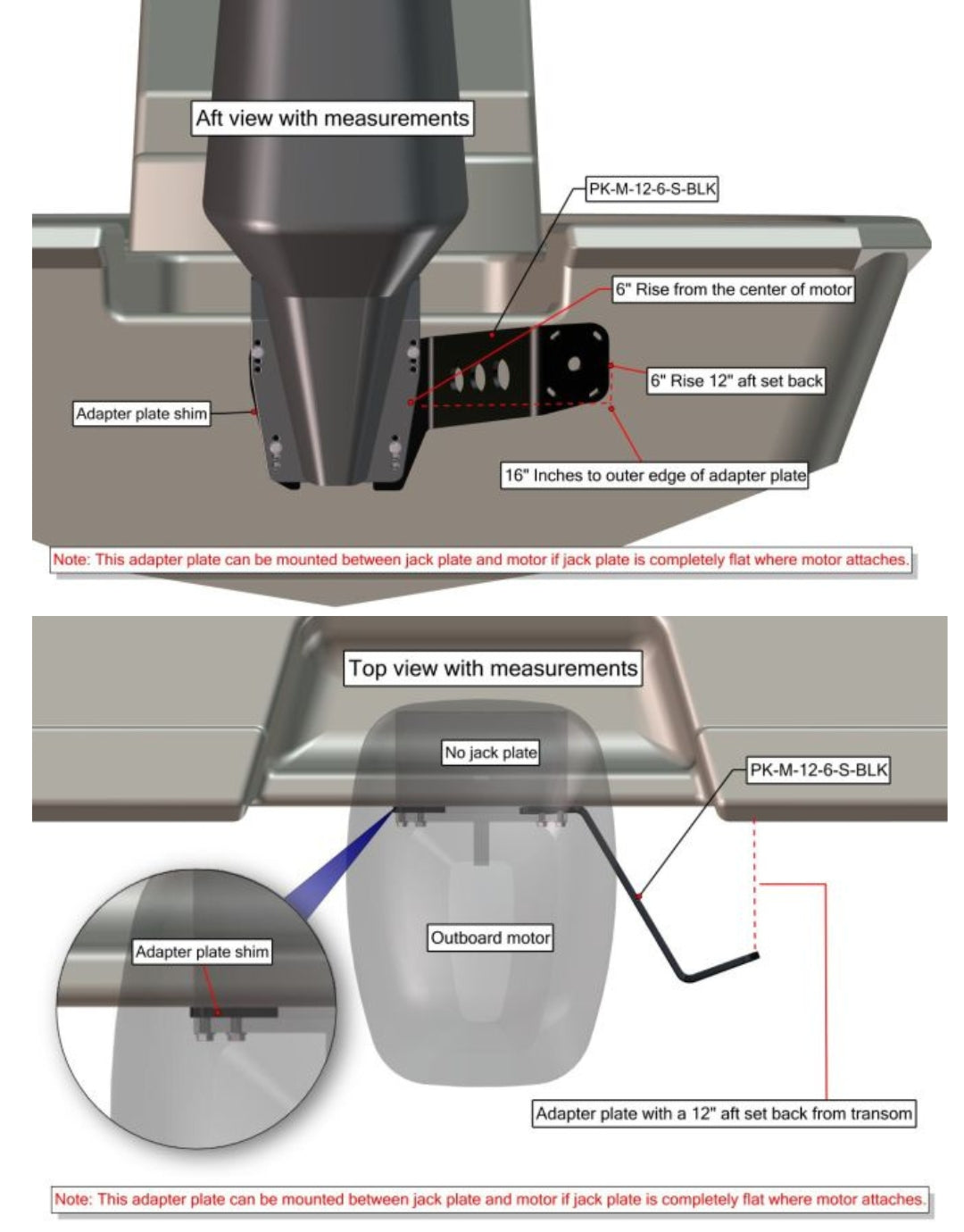 Aft view with measurements

PK-M-12-6-S-BLK

6" Rise from the center of motor

6" Rise 12" aft set back

Adapter plate shim

16" Inches to outer edge of adapter plate

Note: This adapter plate can be mounted between jack plate and motor if jack plate is completely flat where motor attaches.

Top view with measurements

No jack plate

PK-M-12-6-S-BLK

Adapter plate shim

Outboard motor

Adapter plate with a 12" aft set back from transom

Note: This adapter plate can be mounted between jack plate and motor if jack plate is completely flat where motor attaches.