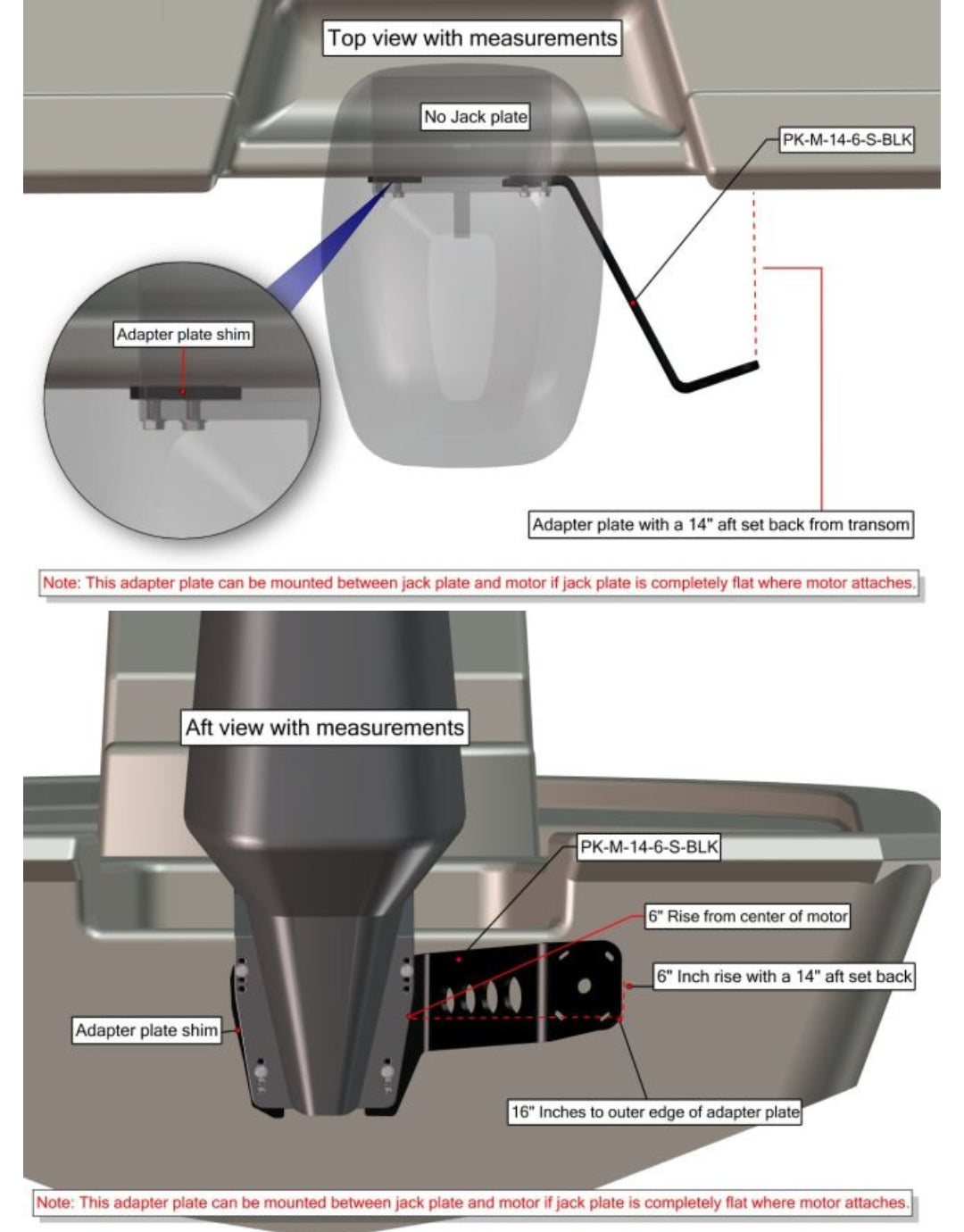 Top view with measurements

No Jack plate

PK-M-14-6-S-BLK

Adapter plate shim

Adapter plate with a 14" aft set back from transom

Note: This adapter plate can be mounted between jack plate and motor if jack plate is completely flat where motor attaches.

Aft view with measurements

PK-M-14-6-S-BLK

6" Rise from center of motor

6" Inch rise with a 14" aft set back

Adapter plate shim

16" Inches to outer edge of adapter plate

Note: This adapter plate can be mounted between jack plate and motor if jack plate is completely flat where motor attaches.