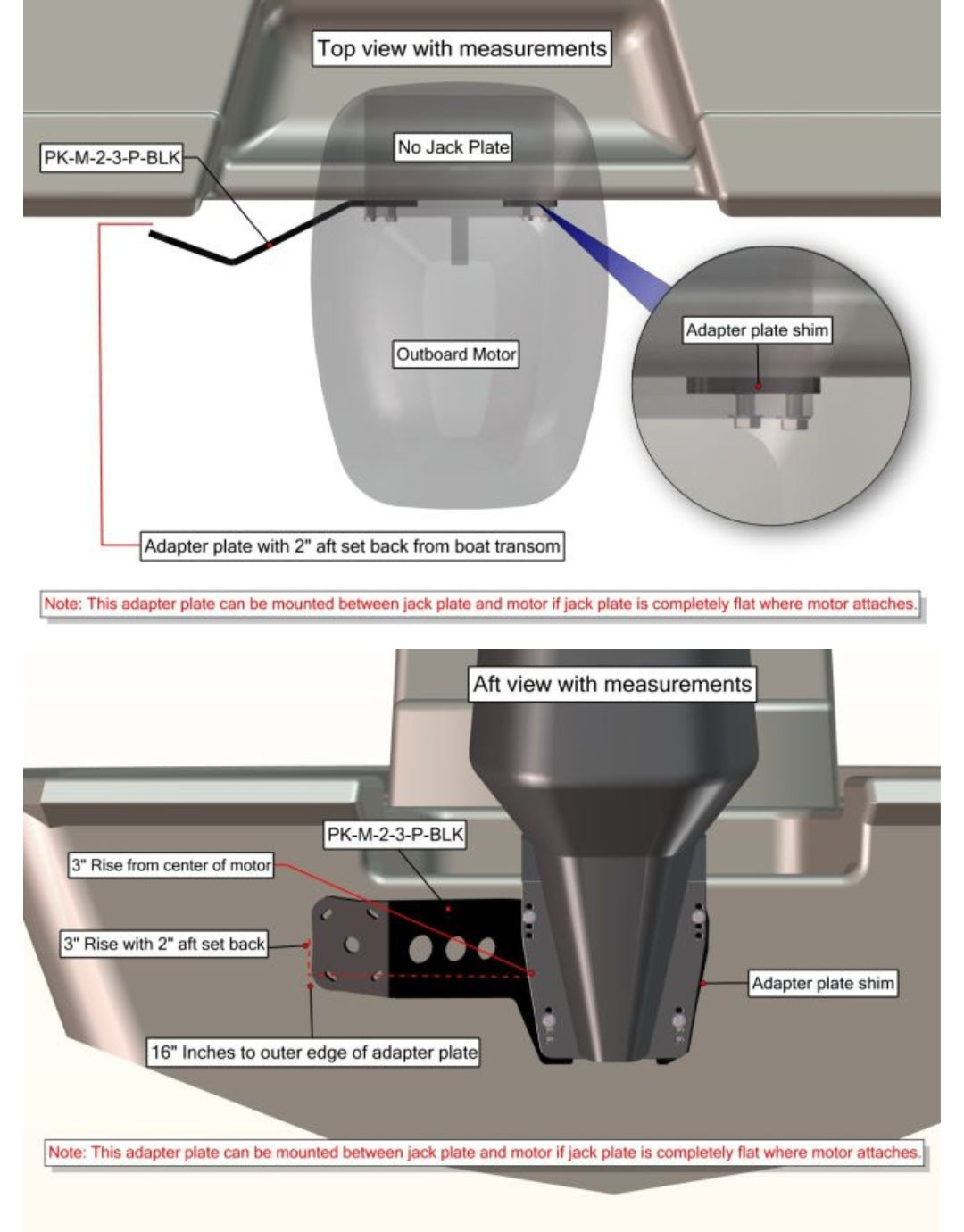 Top view with measurements

PK-M-2-3-P-BLK

No Jack Plate

Outboard Motor

Adapter plate shim

Adapter plate with 2" aft set back from boat transom

Note: This adapter plate can be mounted between jack plate and motor if jack plate is completely flat where motor attaches.

Aft view with measurements

PK-M-2-3-P-BLK

3" Rise from center of motor

3" Rise with 2" aft set back

Adapter plate shim

16" Inches to outer edge of adapter plate

Note: This adapter plate can be mounted between jack plate and motor if jack plate is completely flat where motor attaches.