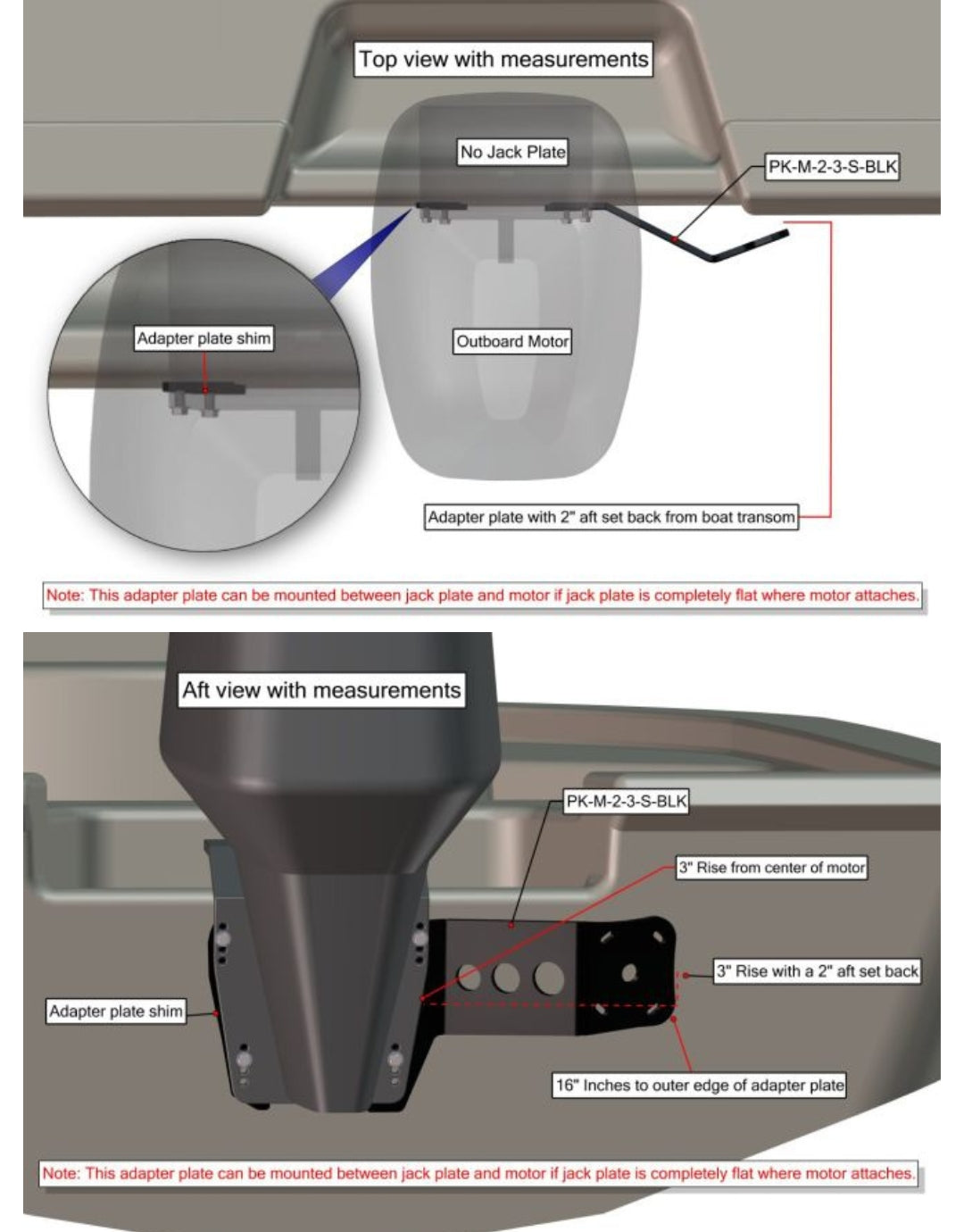 Top view with measurements

No Jack Plate

PK-M-2-3-S-BLK

Adapter plate shim

Outboard Motor

Adapter plate with 2" aft set back from boat transom

Note: This adapter plate can be mounted between jack plate and motor if jack plate is completely flat where motor attaches.

Aft view with measurements

PK-M-2-3-S-BLK

3" Rise from center of motor

3" Rise with a 2" aft set back

Adapter plate shim

16" Inches to outer edge of adapter plate

Note: This adapter plate can be mounted between jack plate and motor if jack plate is completely flat where motor attaches.