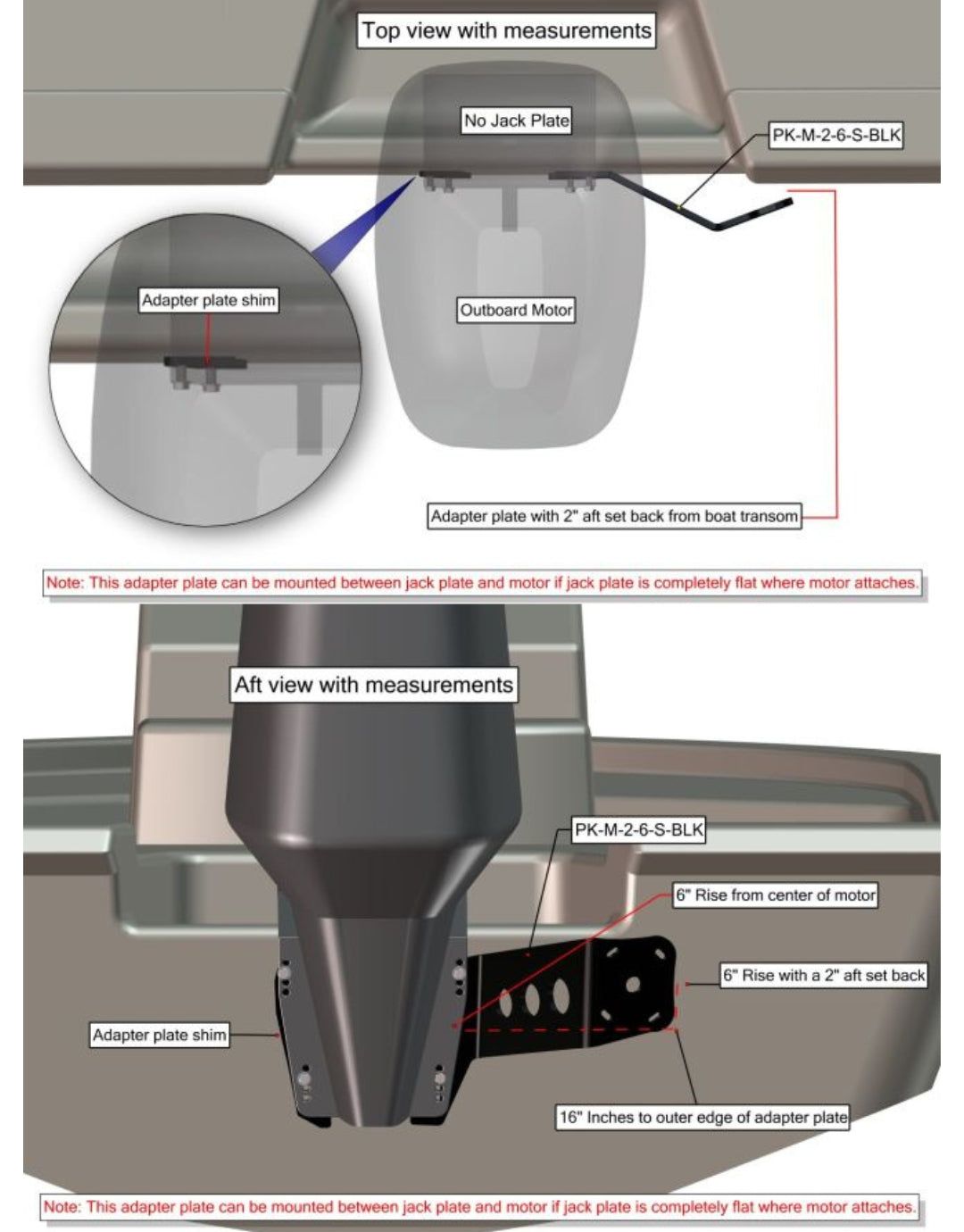 Top view with measurements

No Jack Plate

PK-M-2-6-S-BLK

Adapter plate shim

Outboard Motor

Adapter plate with 2" aft set back from boat transom

Note: This adapter plate can be mounted between jack plate and motor if jack plate is completely flat where motor attaches.

Aft view with measurements

PK-M-2-6-S-BLK

6" Rise from center of motor

6" Rise with a 2" aft set back

Adapter plate shim

16" Inches to outer edge of adapter plate

Note: This adapter plate can be mounted between jack plate and motor if jack plate is completely flat where motor attaches.