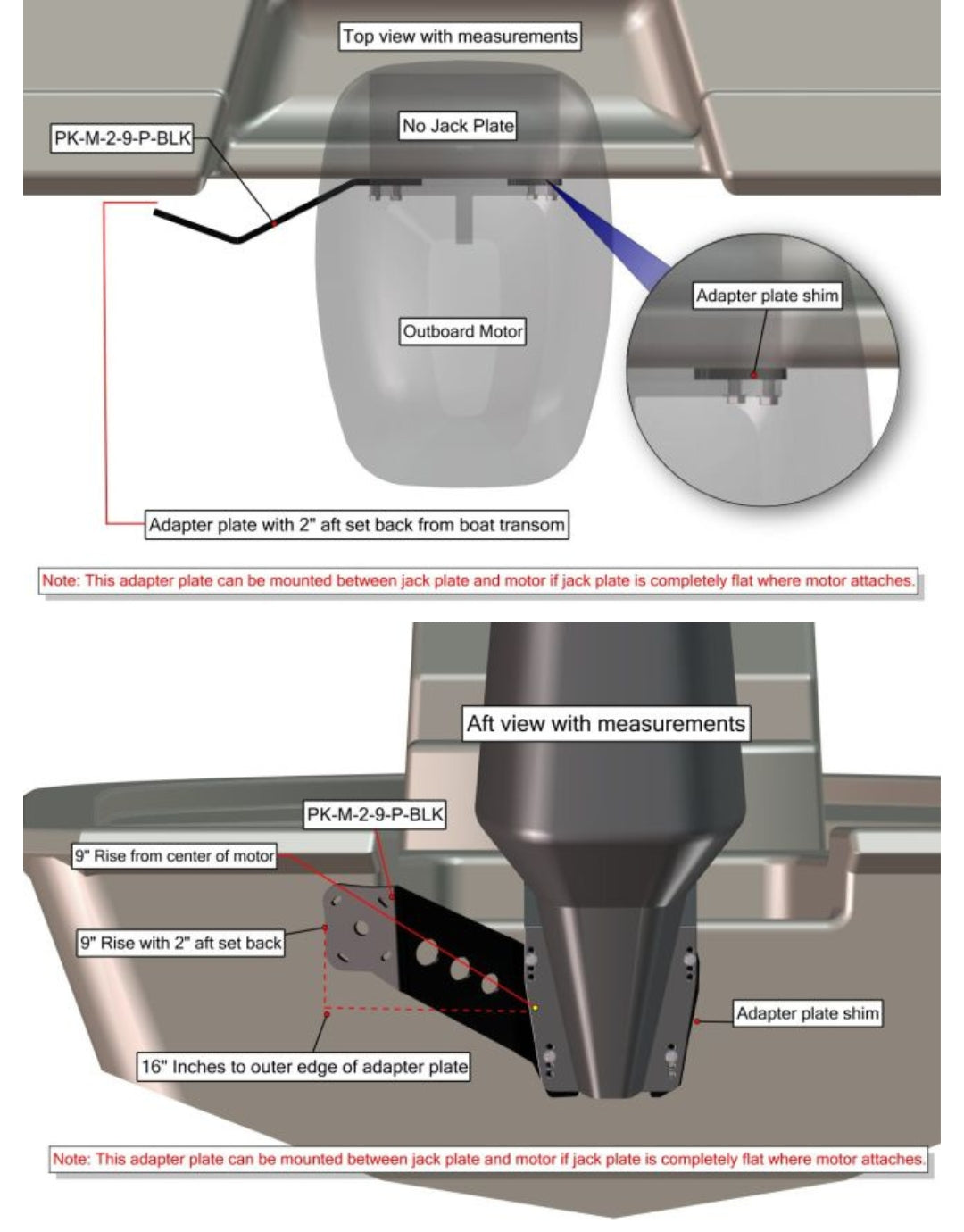 Top view with measurements

PK-M-2-9-P-BLK

No Jack Plate

Adapter plate shim

Outboard Motor

Adapter plate with 2" aft set back from boat transom

Note: This adapter plate can be mounted between jack plate and motor if jack plate is completely flat where motor attaches.

Aft view with measurements

PK-M-2-9-P-BLK

9" Rise from center of motor

9" Rise with 2" aft set back

Adapter plate shim

16" Inches to outer edge of adapter plate

Note: This adapter plate can be mounted between jack plate and motor if jack plate is completely flat where motor attaches.