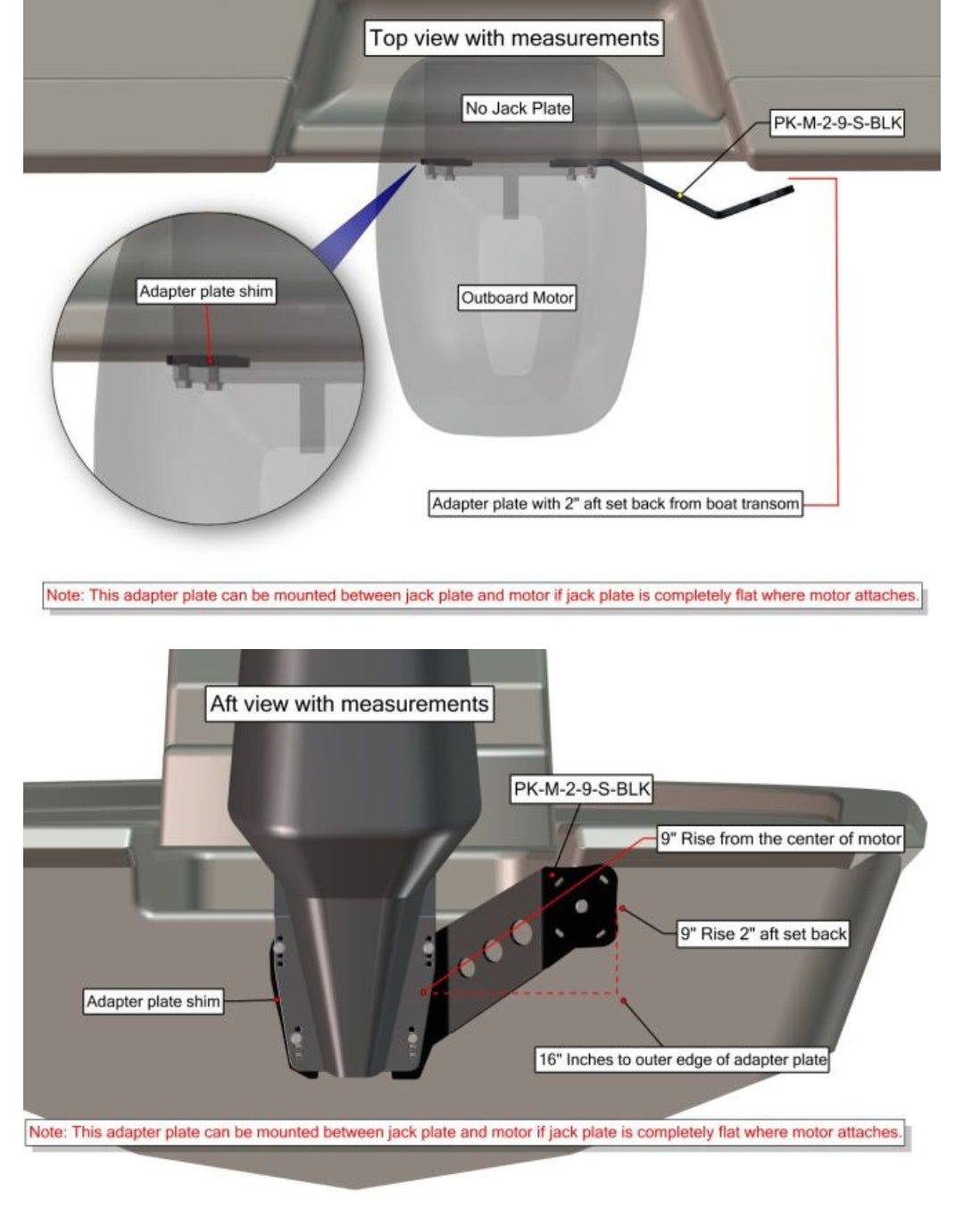 Top view with measurements

No Jack Plate

PK-M-2-9-S-BLK

Adapter plate shim

Outboard Motor

Adapter plate with 2" aft set back from boat transom

Note: This adapter plate can be mounted between jack plate and motor if jack plate is completely flat where motor attaches.

Aft view with measurements

PK-M-2-9-S-BLK

9" Rise from the center of motor

9" Rise 2" aft set back

Adapter plate shim

16" Inches to outer edge of adapter plate

Note: This adapter plate can be mounted between jack plate and motor if jack plate is completely flat where motor attaches.