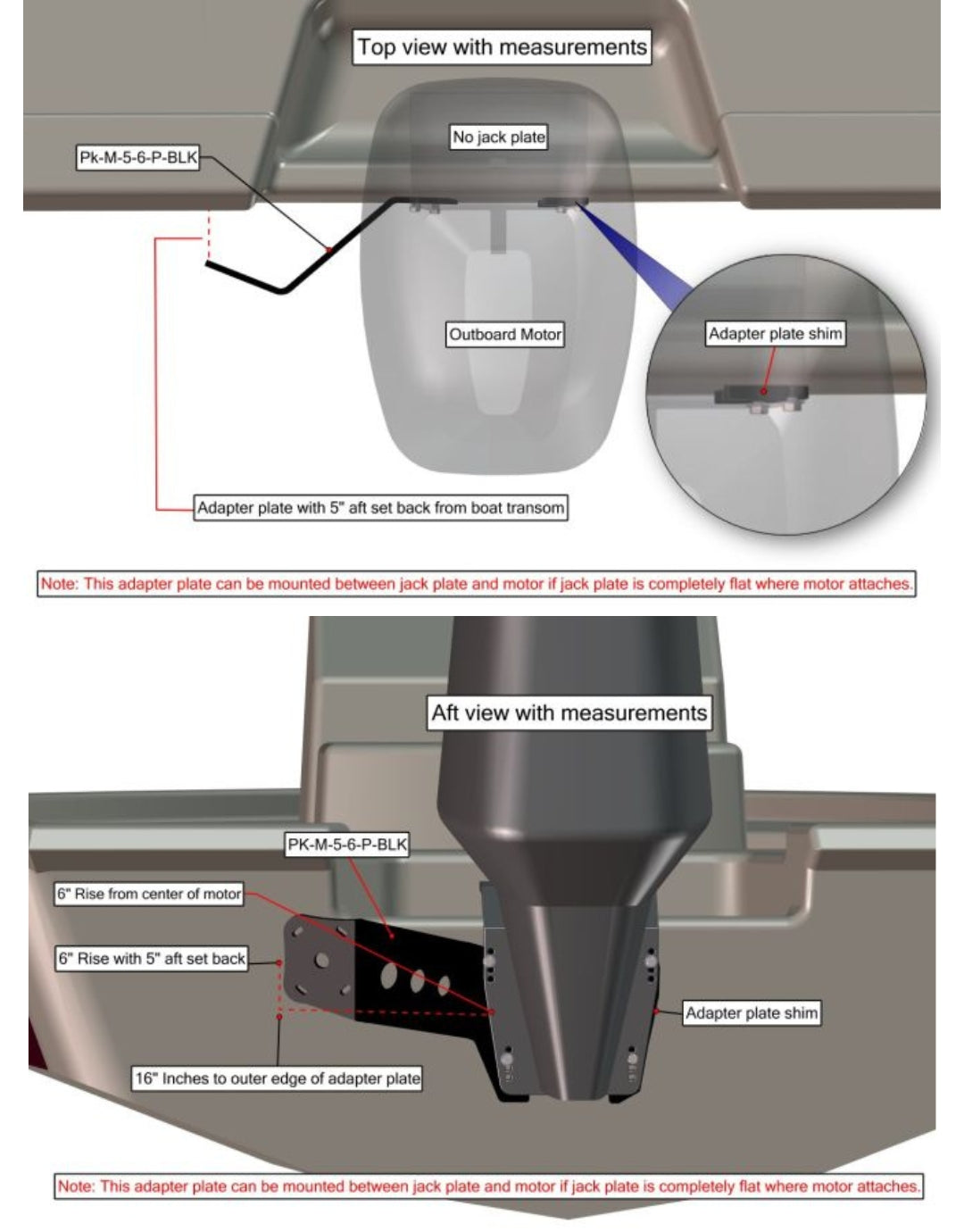 Top view with measurements

No jack plate

Pk-M-5-6-P-BLK

Outboard Motor

Adapter plate shim

Adapter plate with 5" aft set back from boat transom

Note: This adapter plate can be mounted between jack plate and motor if jack plate is completely flat where motor attaches.

Aft view with measurements

PK-M-5-6-P-BLK

6" Rise from center of motor

6" Rise with 5" aft set back

Adapter plate shim

16" Inches to outer edge of adapter plate

Note: This adapter plate can be mounted between jack plate and motor if jack plate is completely flat where motor attaches.