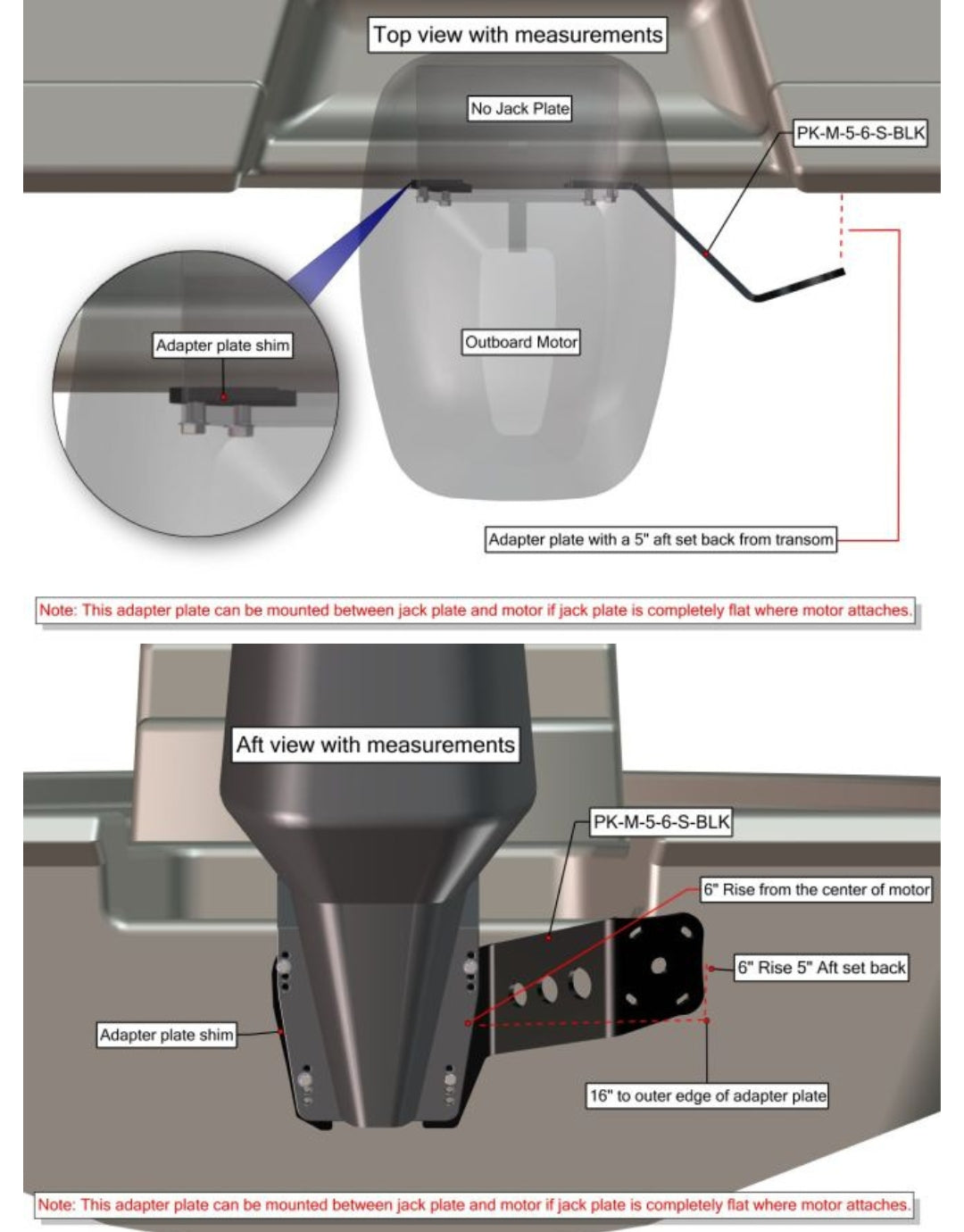 Top view with measurements

No Jack Plate

PK-M-5-6-S-BLK

Adapter plate shim

Outboard Motor

Adapter plate with a 5" aft set back from transom

Note: This adapter plate can be mounted between jack plate and motor if jack plate is completely flat where motor attaches.

Aft view with measurements

PK-M-5-6-S-BLK

6" Rise from the center of motor

6" Rise 5" Aft set back

Adapter plate shim

16" to outer edge of adapter plate

Note: This adapter plate can be mounted between jack plate and motor if jack plate is completely flat where motor attaches.