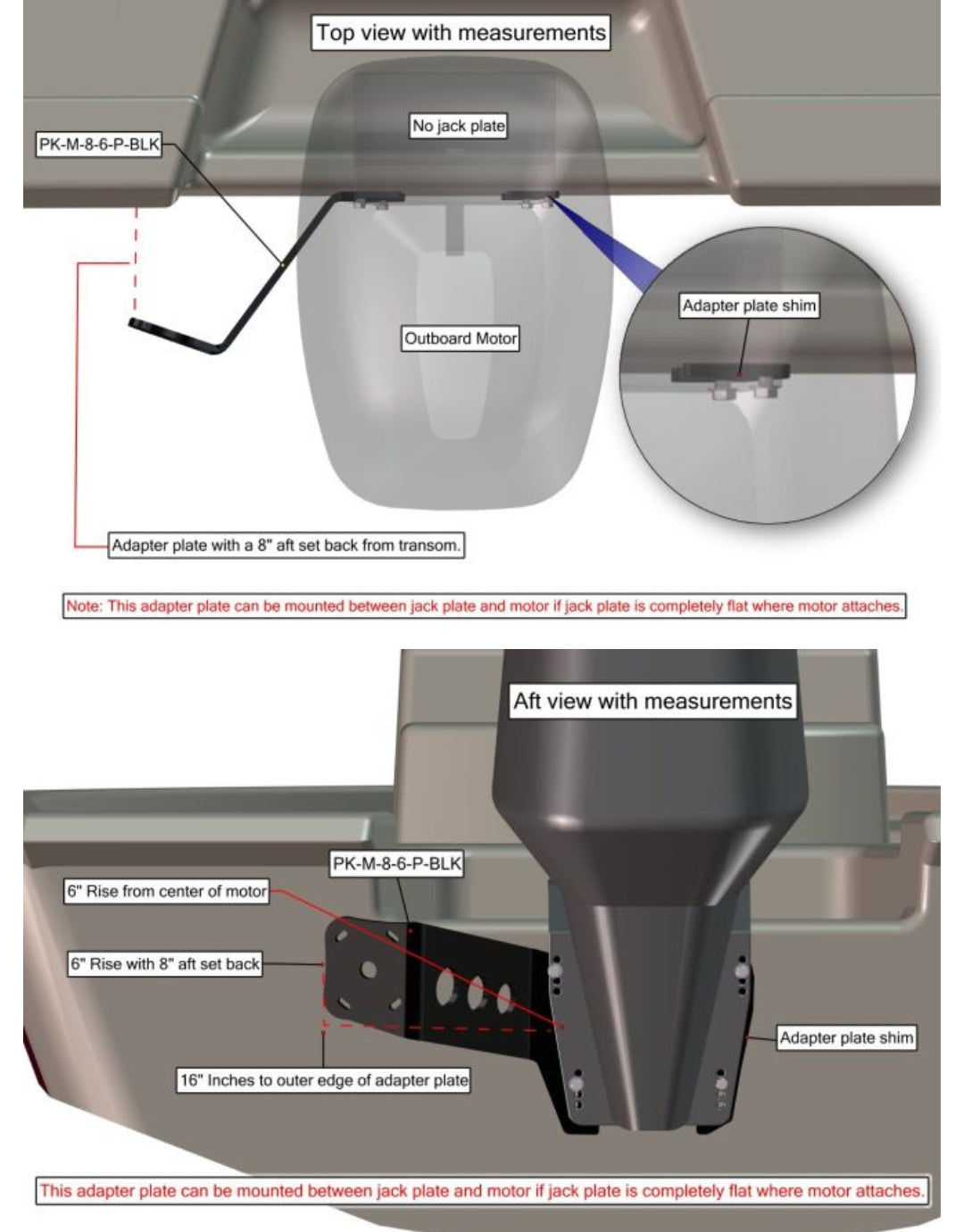 Top view with measurements

No jack plate

PK-M-8-6-P-BLK

Adapter plate shim

Outboard Motor

Adapter plate with a 8" aft set back from transom.

Note: This adapter plate can be mounted between jack plate and motor if jack plate is completely flat where motor attaches.

Aft view with measurements

PK-M-8-6-P-BLK

6" Rise from center of motor

6" Rise with 8" aft set back

Adapter plate shim

16" Inches to outer edge of adapter plate

This adapter plate can be mounted between jack plate and motor if jack plate is completely flat where motor attaches.