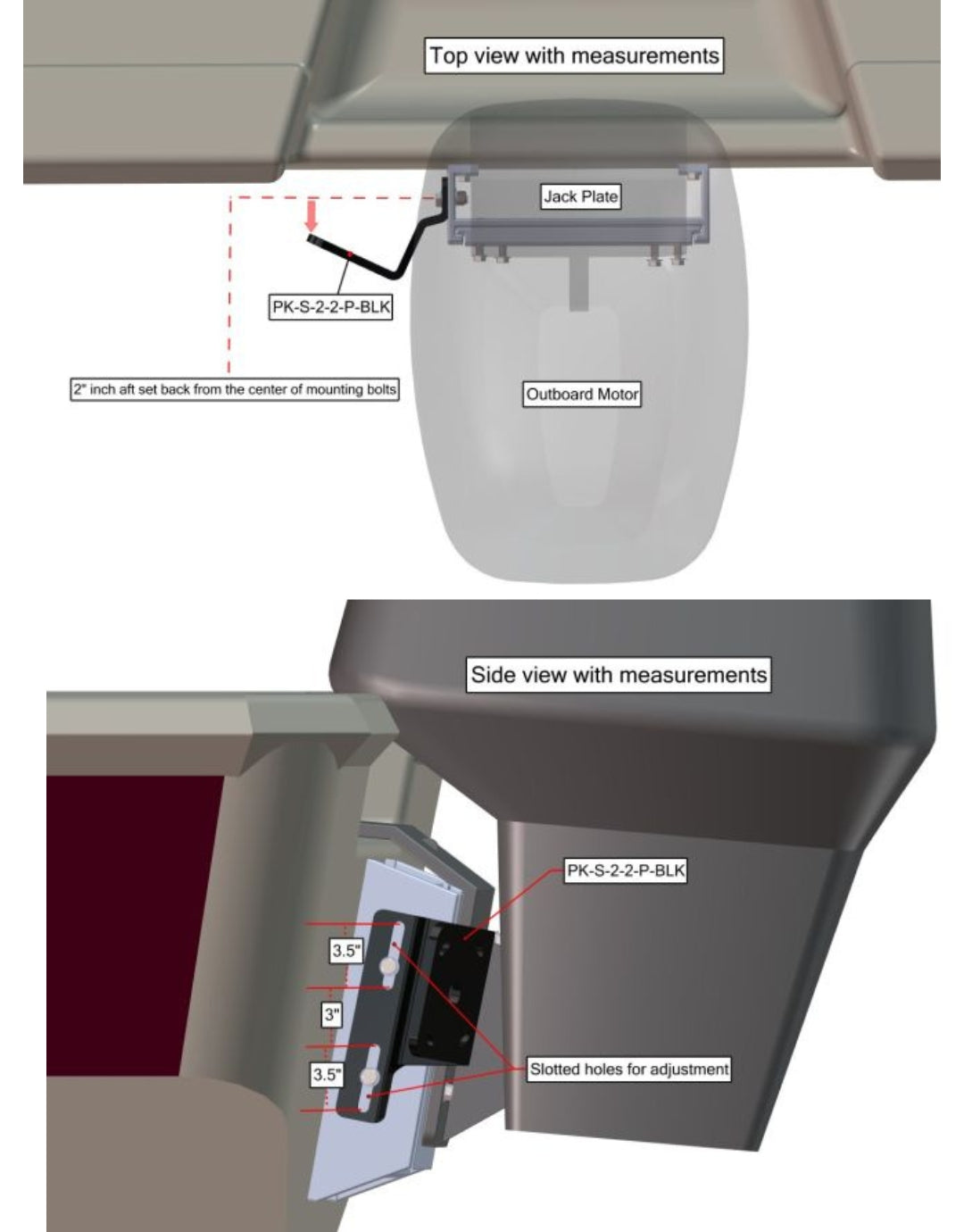 Top view with measurements

Jack Plate

PK-S-2-2-P-BLK

2" inch aft set back from the center of mounting bolts

Outboard Motor

Side view with measurements

PK-S-2-2-P-BLK

3.5"

3"

3.5"

Slotted holes for adjustment