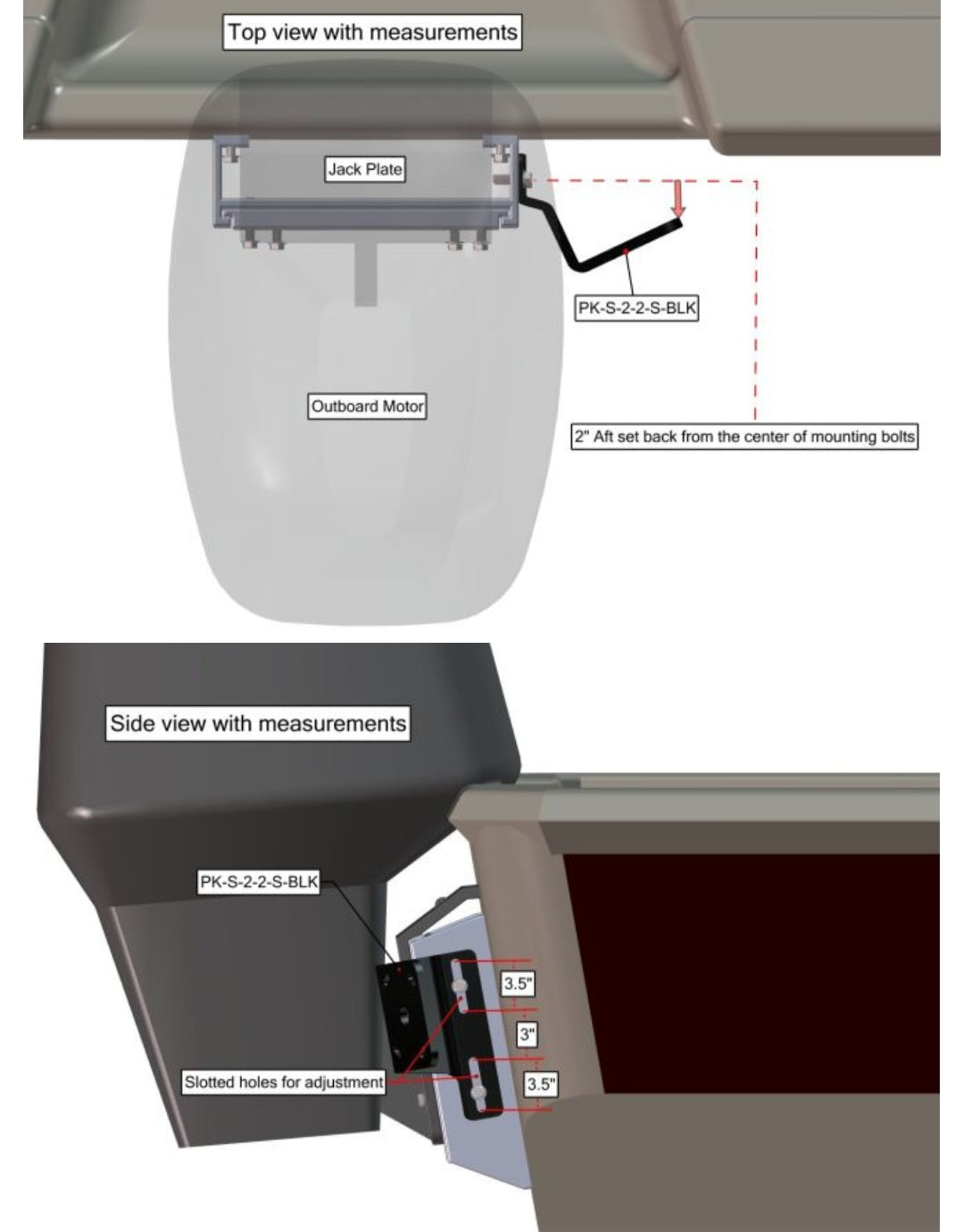 Top view with measurements

Jack Plate

PK-S-2-2-S-BLK

Outboard Motor

2" Aft set back from the center of mounting bolts

Side view with measurements

PK-S-2-2-S-BLK

3.5"

3"

3.5"

Slotted holes for adjustment