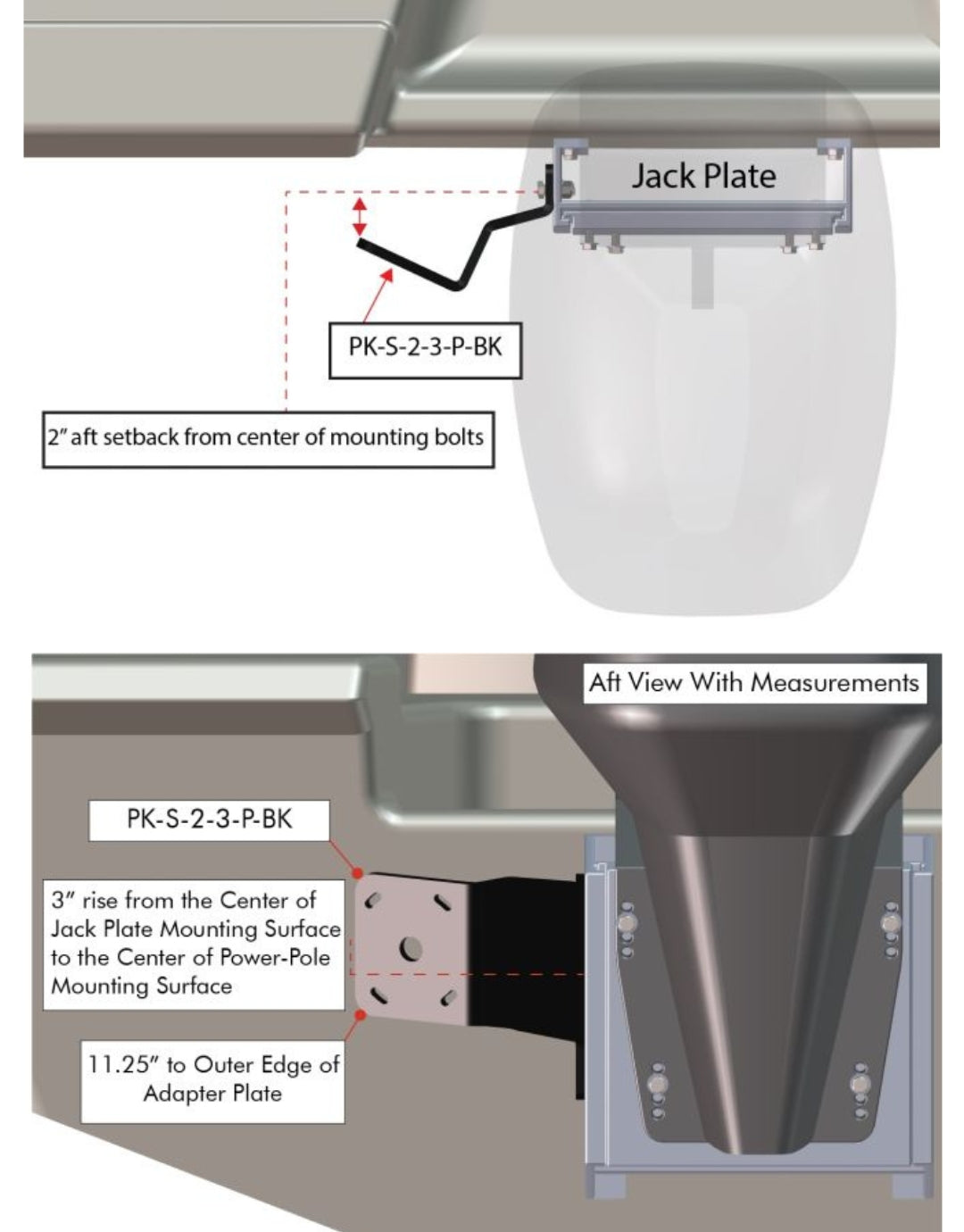 Jack Plate

PK-S-2-3-P-BK

2" aft setback from center of mounting bolts

Aft View With Measurements

PK-S-2-3-P-BK

3" rise from the Center of Jack Plate Mounting Surface to the Center of Power-Pole Mounting Surface

11.25" to Outer Edge of Adapter Plate