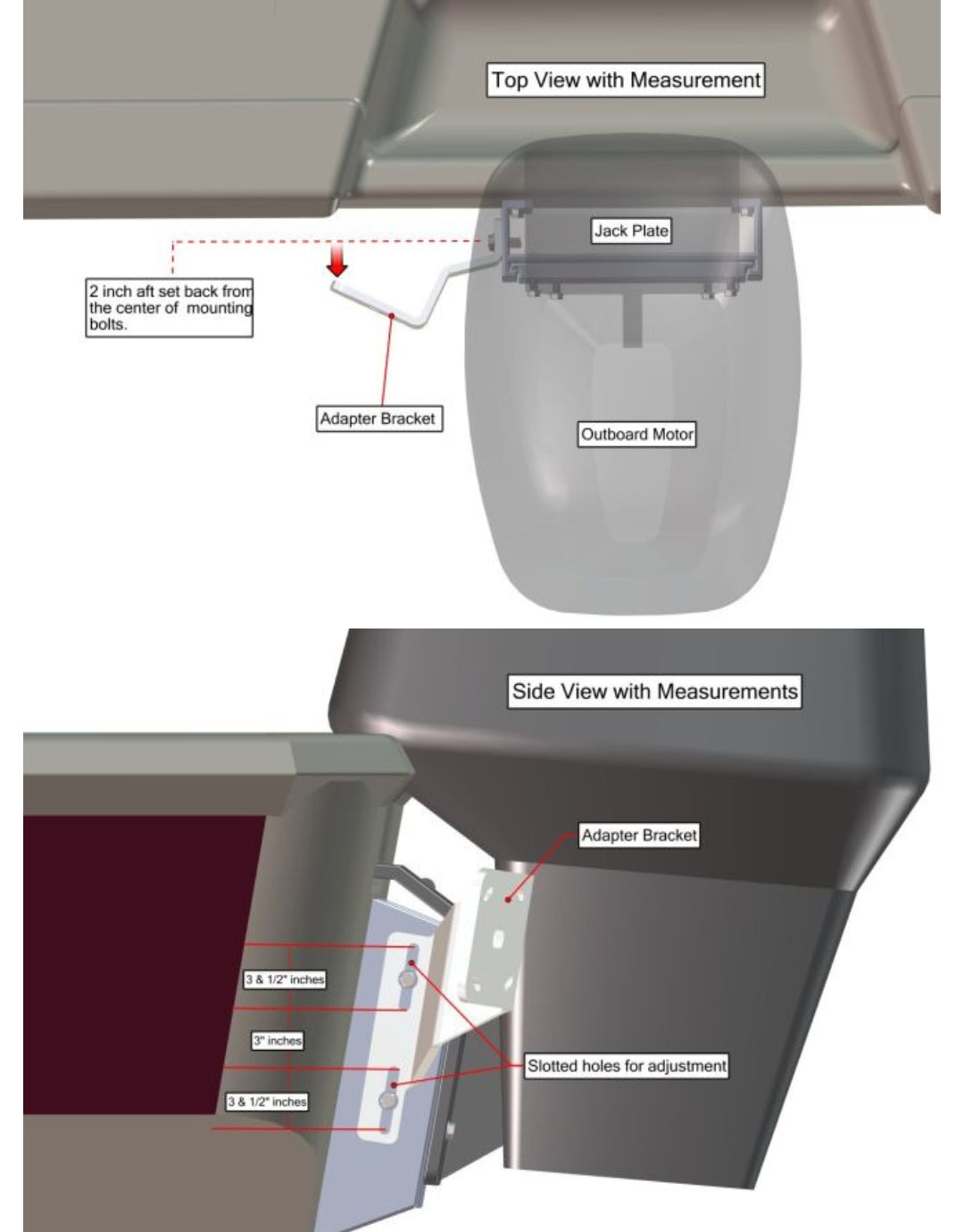 Top View with Measurement

Jack Plate

2 inch aft set back from the center of mounting bolts.

Adapter Bracket

Outboard Motor

Side View with Measurements

Adapter Bracket

3 & 1/2" inches

3" inches

3 & 1/2" inches

Slotted holes for adjustment