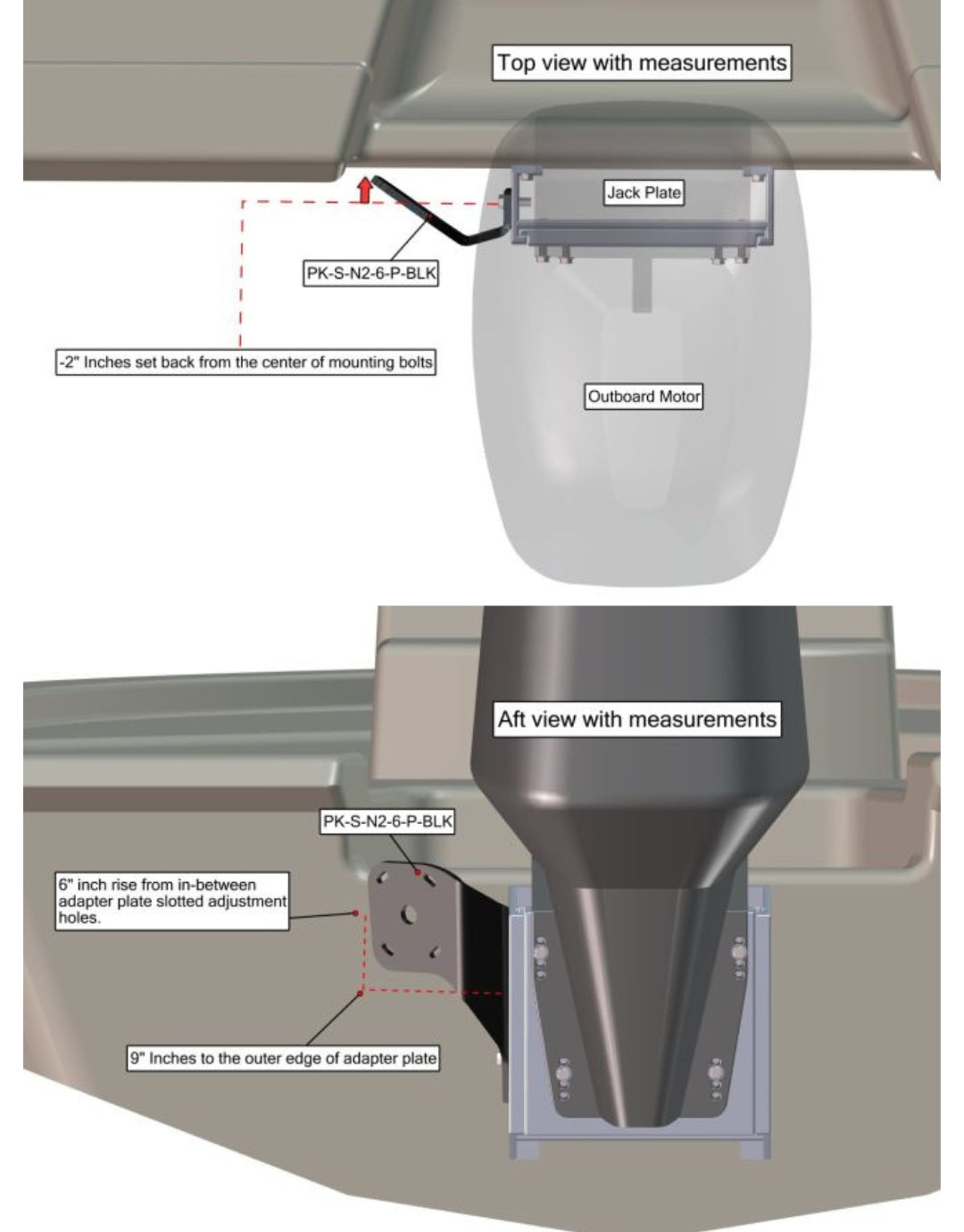 Top view with measurements

Jack Plate

PK-S-N2-6-P-BLK

-2" Inches set back from the center of mounting bolts

Outboard Motor

Aft view with measurements

PK-S-N2-6-P-BLK

6" inch rise from in-between adapter plate slotted adjustment holes.

9" Inches to the outer edge of adapter plate