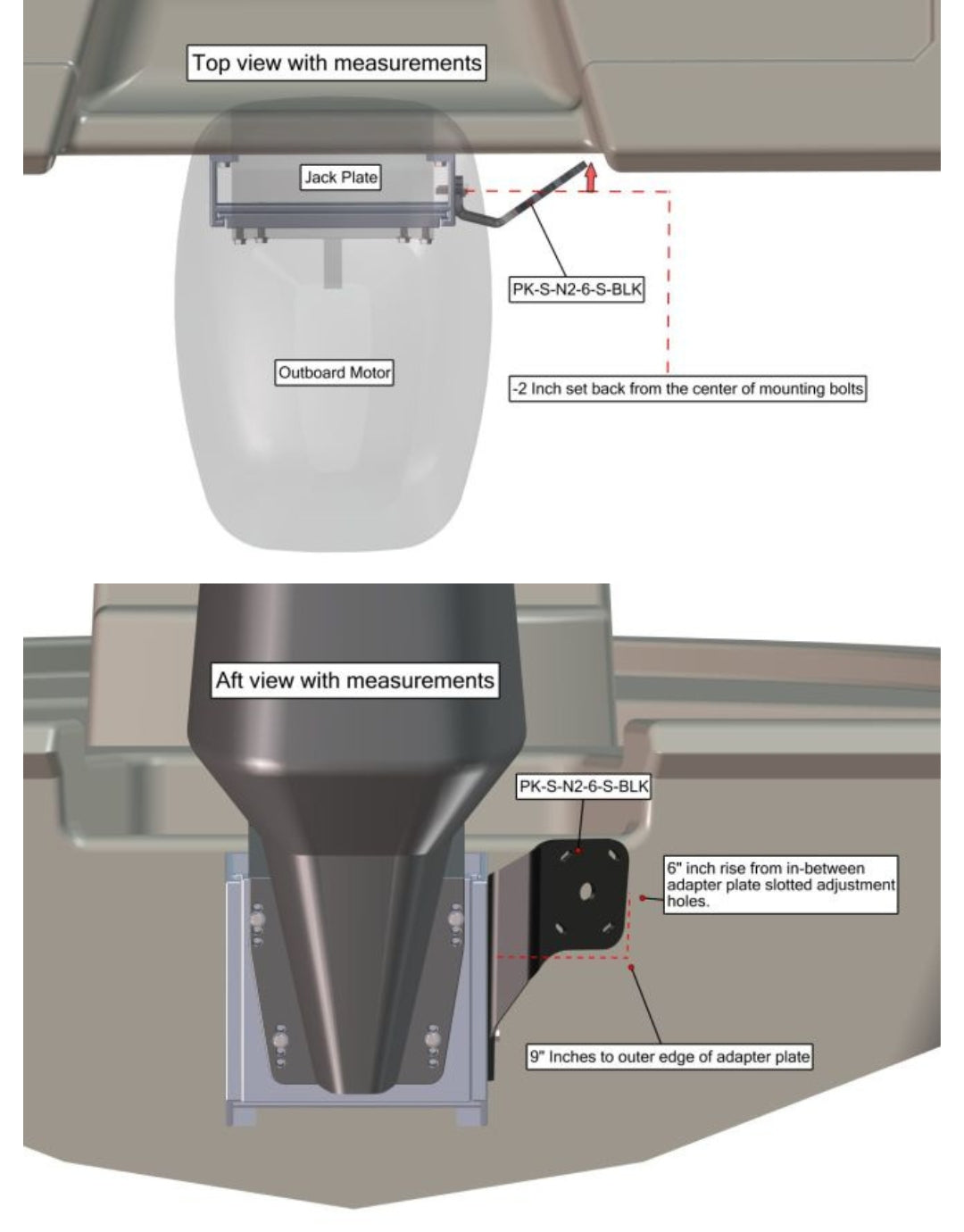 Top view with measurements

Jack Plate

PK-S-N2-6-S-BLK

Outboard Motor

-2 Inch set back from the center of mounting bolts

Aft view with measurements

PK-S-N2-6-S-BLK

6" inch rise from in-between adapter plate slotted adjustment holes.

9" Inches to outer edge of adapter plate