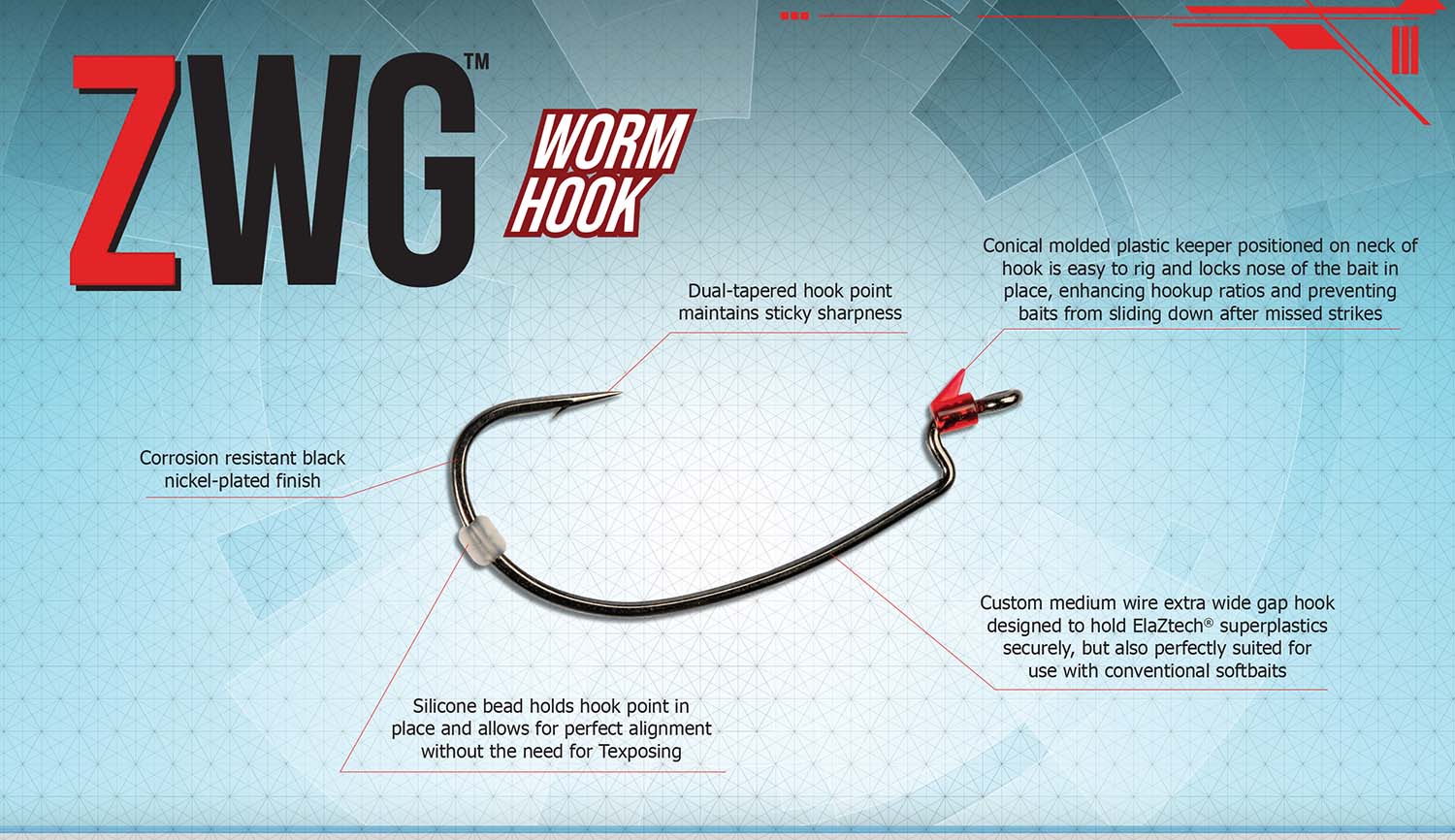 ZWG™

WORM HOOK

Dual-tapered hook point maintains sticky sharpness

Conical molded plastic keeper positioned on neck of hook is easy to rig and locks nose of the bait in place, enhancing hookup ratios and preventing baits from sliding down after missed strikes

Corrosion resistant black nickel-plated finish

Custom medium wire extra wide gap hook designed to hold ElaZtech® superplastics securely, but also perfectly suited for use with conventional softbaits

Silicone bead holds hook point in place and allows for perfect alignment without the need for Texposing