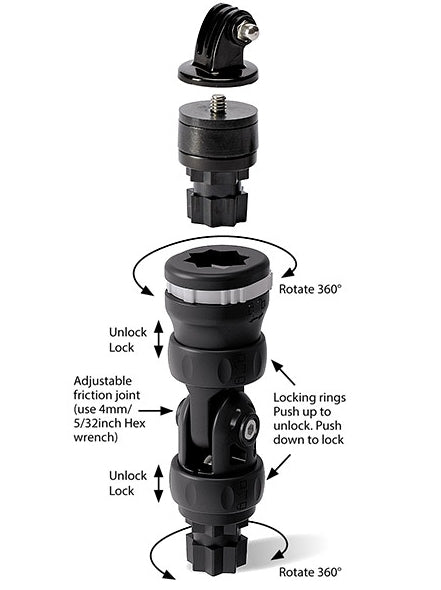 Rotate 360°

Unlock
Lock

Adjustable friction joint (use 4mm/ 5/32inch Hex wrench)

Locking rings Push up to unlock. Push down to lock

Unlock
Lock

Rotate 360°